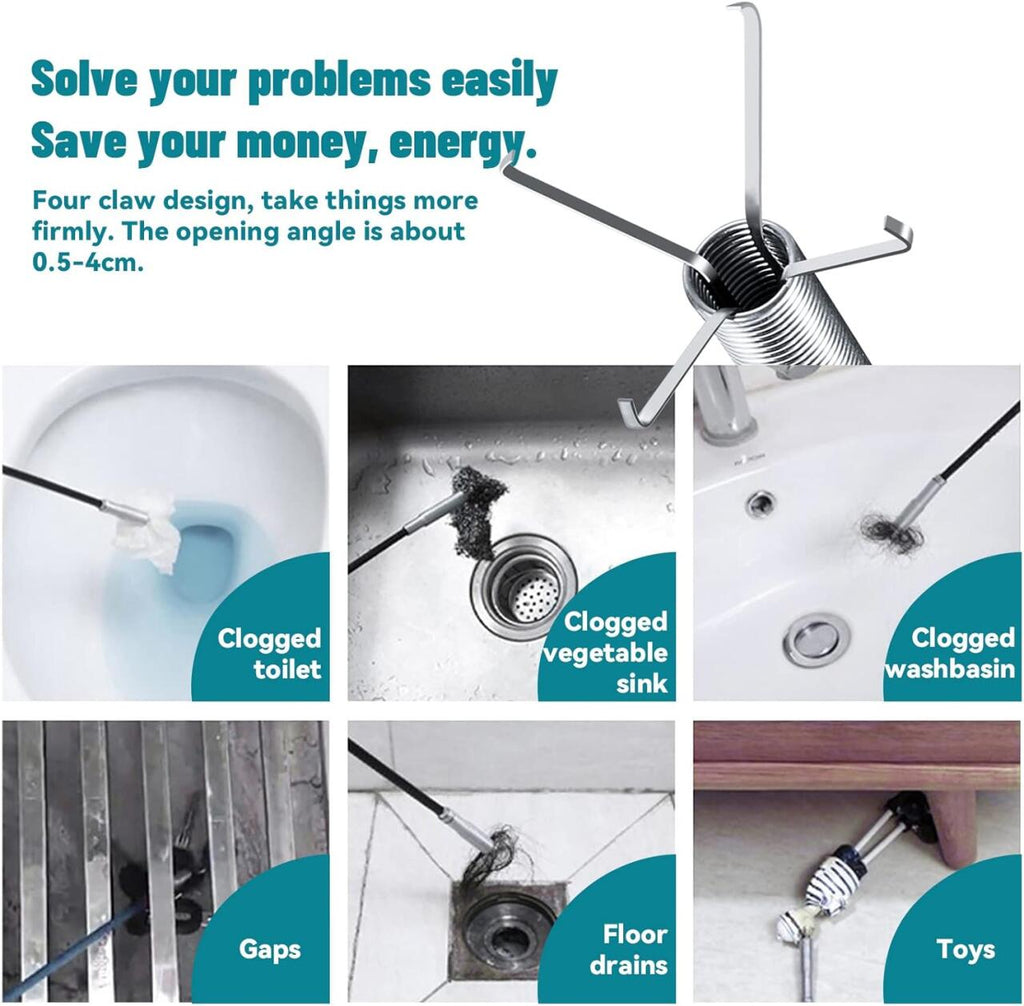 Solve your problems easily
Save your money, energy.

Four claw design, take things more firmly. The opening angle is about 0.5-4cm.

Clogged toilet

Clogged vegetable sink

Clogged washbasin

Gaps

Floor drains

Toys